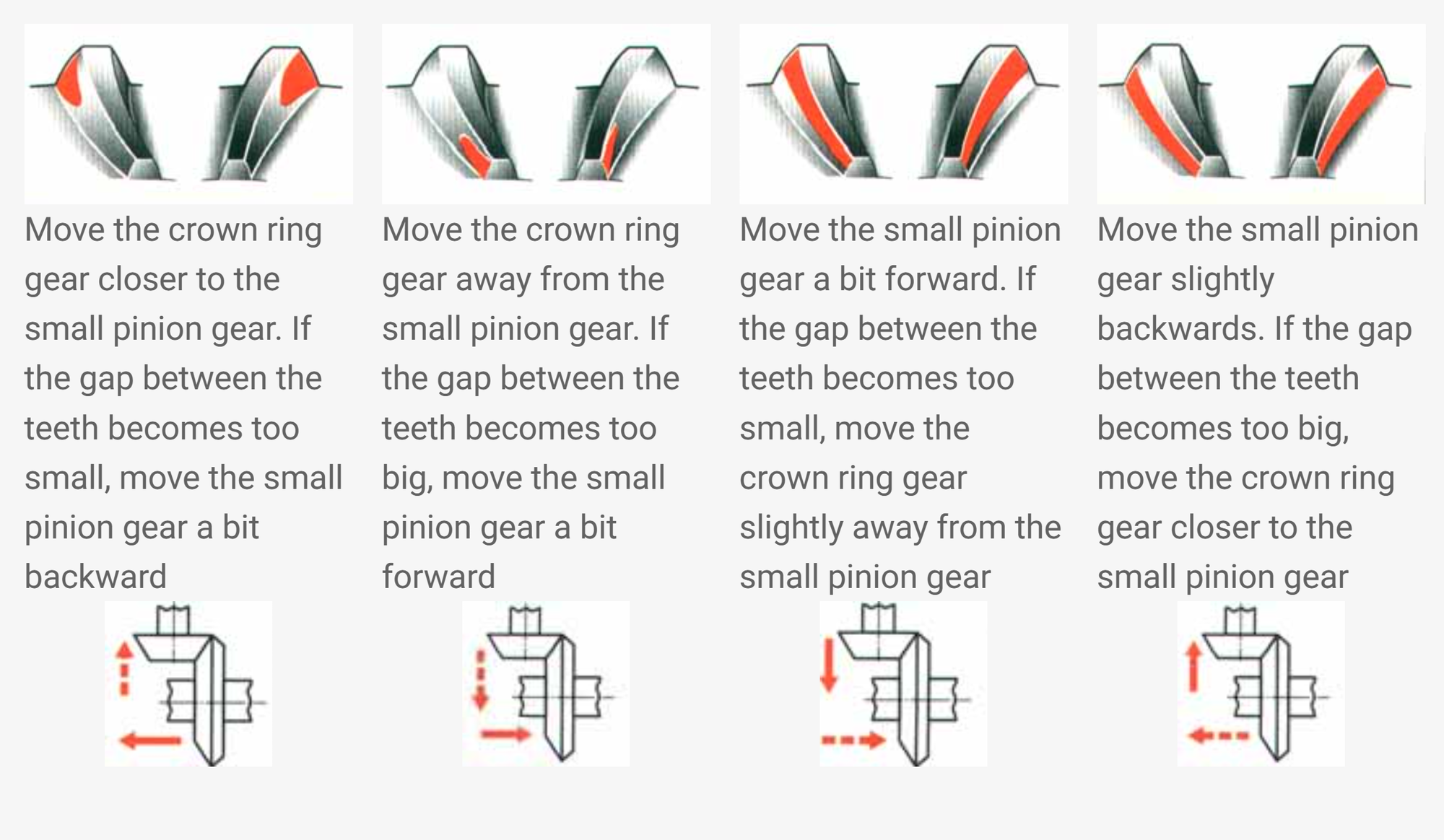 Move the crown ring gear closer to the small pinion gear. If the gap between the teeth becomes too small, move the small pinion gear a bit backward

Move the crown ring gear away from the small pinion gear. If the gap between the teeth becomes too big, move the small pinion gear a bit forward

Move the small pinion gear a bit forward. If the gap between the teeth becomes too small, move the crown ring gear slightly away from the small pinion gear

Move the small pinion gear slightly backwards. If the gap between the teeth becomes too big, move the crown ring gear closer to the small pinion gear